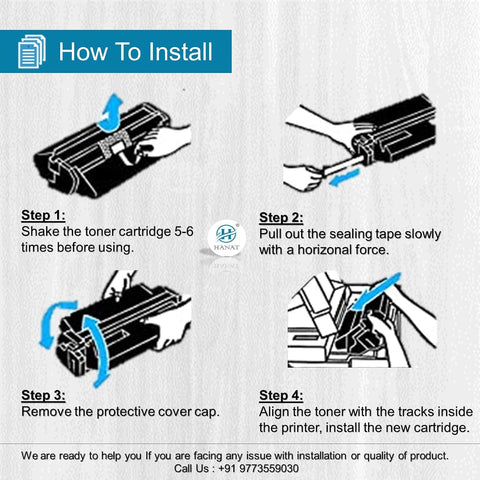 How To Install

Step 1:
Shake the toner cartridge 5-6 times before using.

HANAT

Step 2:
Pull out the sealing tape slowly with a horizonal force.

Step 3:
Remove the protective cover cap.

Step 4:
Align the toner with the tracks inside the printer, install the new cartridge.

We are ready to help you If you are facing any issue with installation or quality of product.
Call Us : +91 9773559030