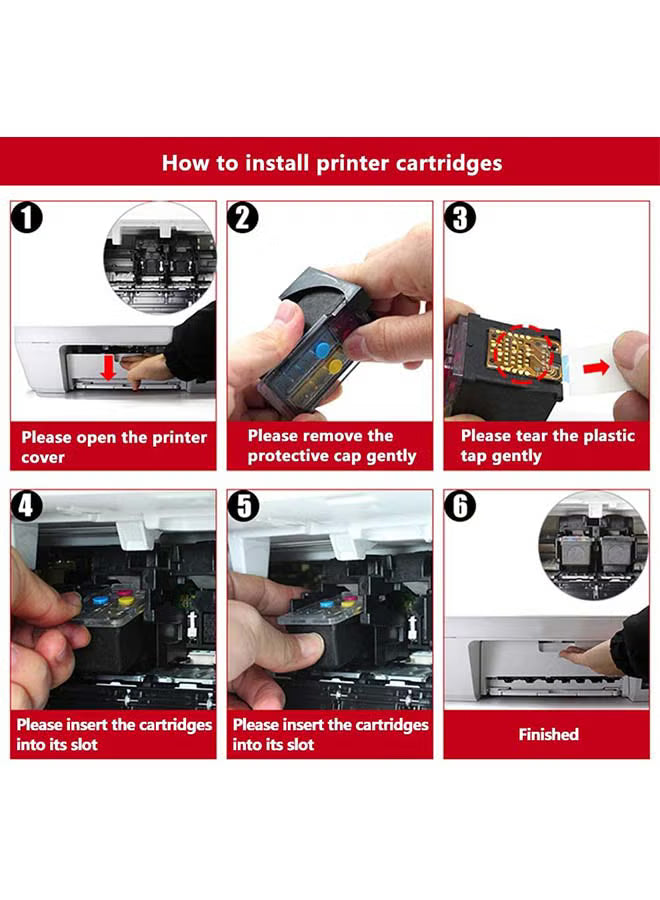 How to install printer cartridges

1

Please open the printer cover

2

Please remove the protective cap gently

3

Please tear the plastic tap gently

4

Please insert the cartridges into its slot

5

Please insert the cartridges into its slot

6

Finished